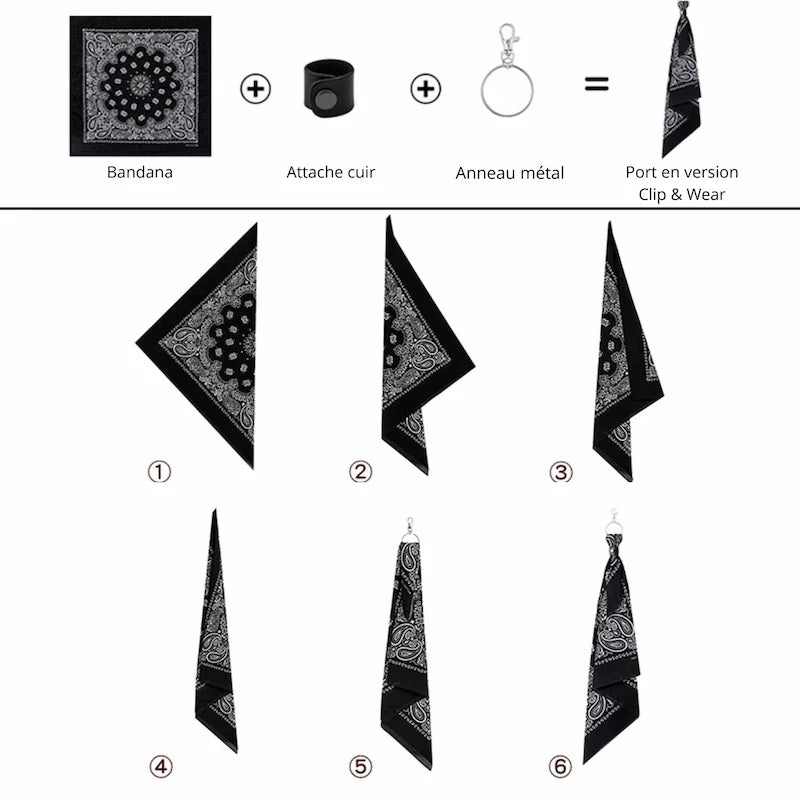 Bandana + Attache cuir + Anneau métal = Port en version Clip & Wear

①

②

③

④

⑤

⑥